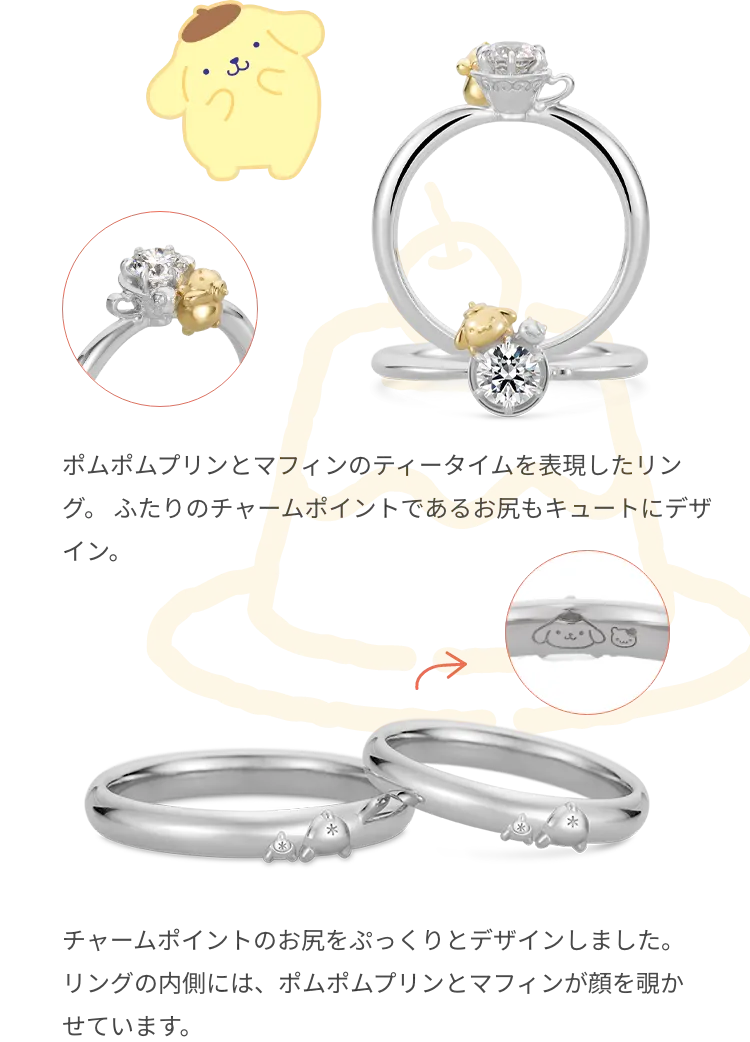 ポムポムプリンとマフィンのティータイムを表現したリング。 ふたりのチャームポイントであるお尻もキュートにデザイン。

チャームポイントのお尻をぷっくりとデザインしました。リングの内側には、ポムポムプリンとマフィンが顔を覗かせています。